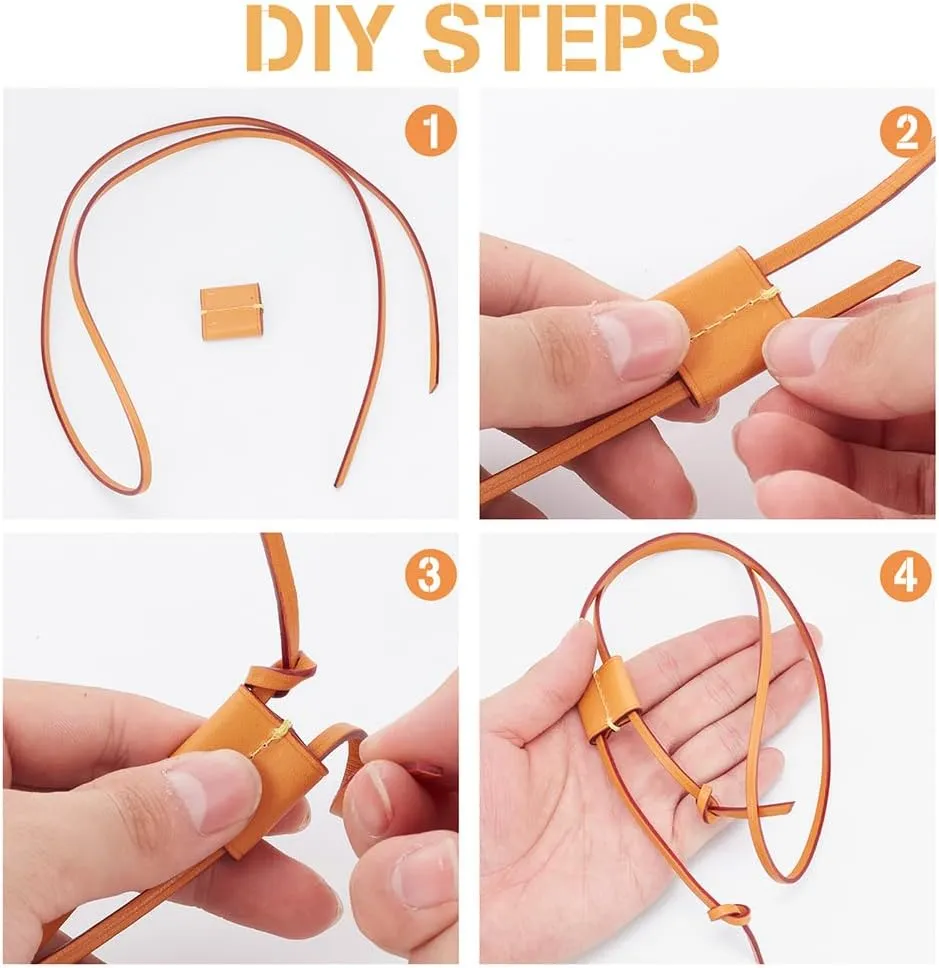 DIY STEPS

1

2

3

4