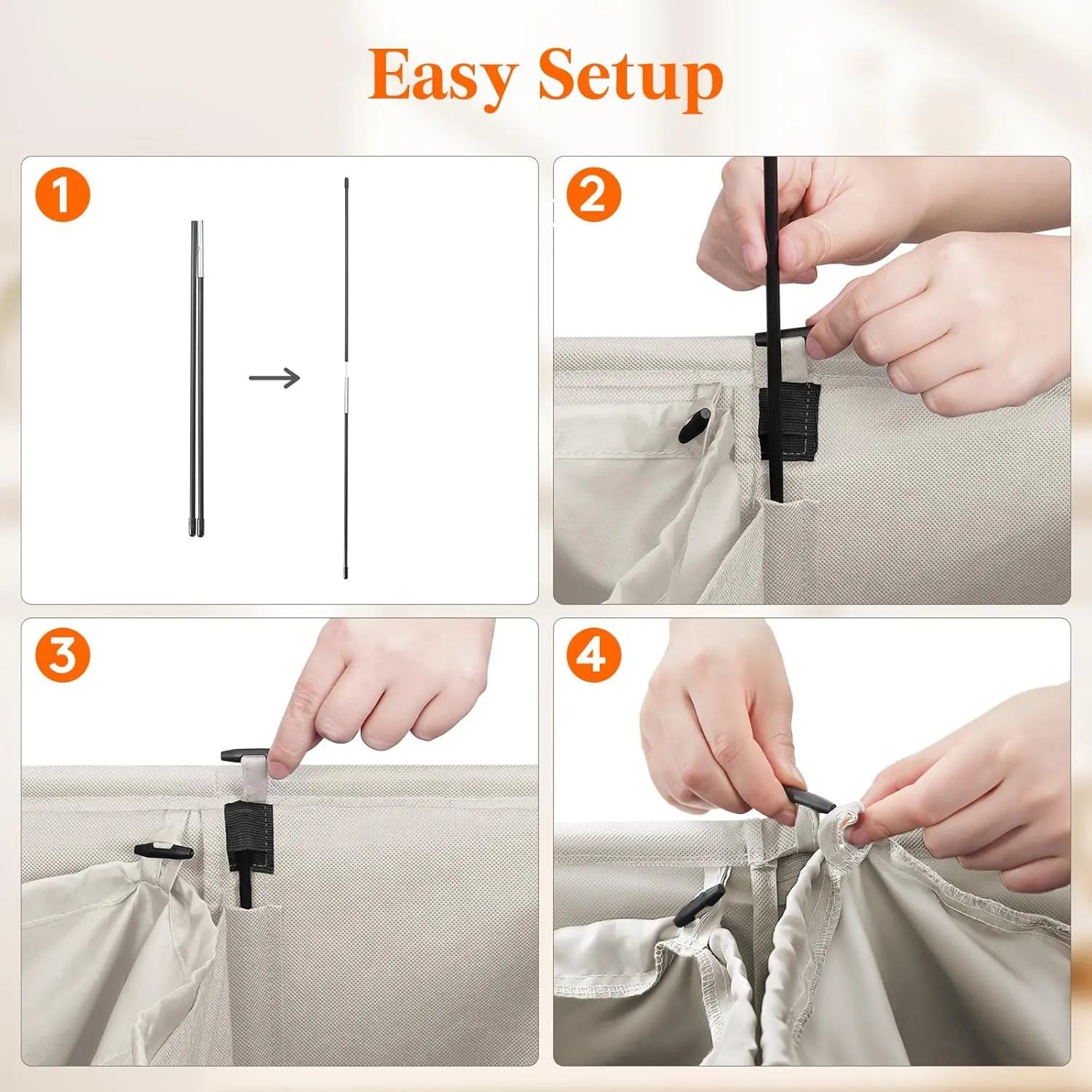 Easy Setup

1

2

3

4