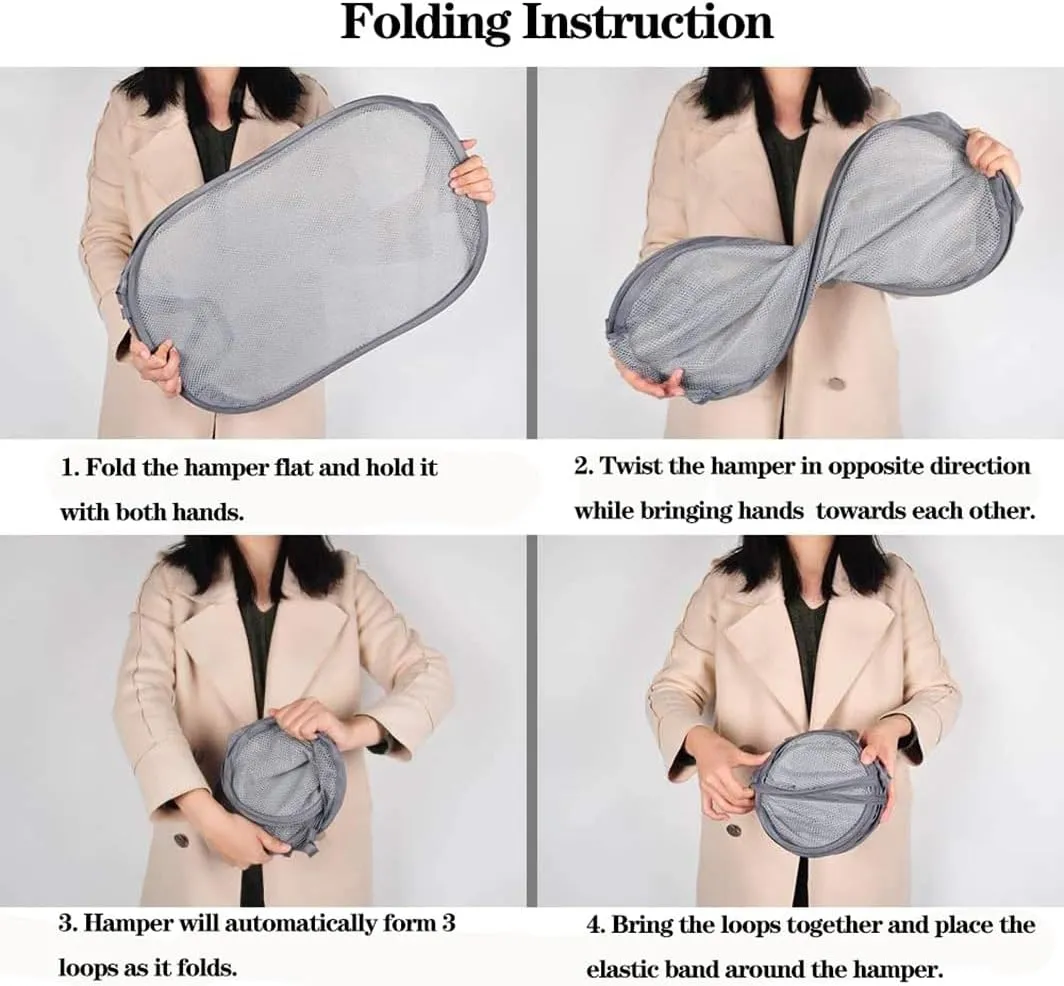 Folding Instruction

1. Fold the hamper flat and hold it with both hands.

2. Twist the hamper in opposite direction while bringing hands towards each other.

3. Hamper will automatically form 3 loops as it folds.

4. Bring the loops together and place the elastic band around the hamper.