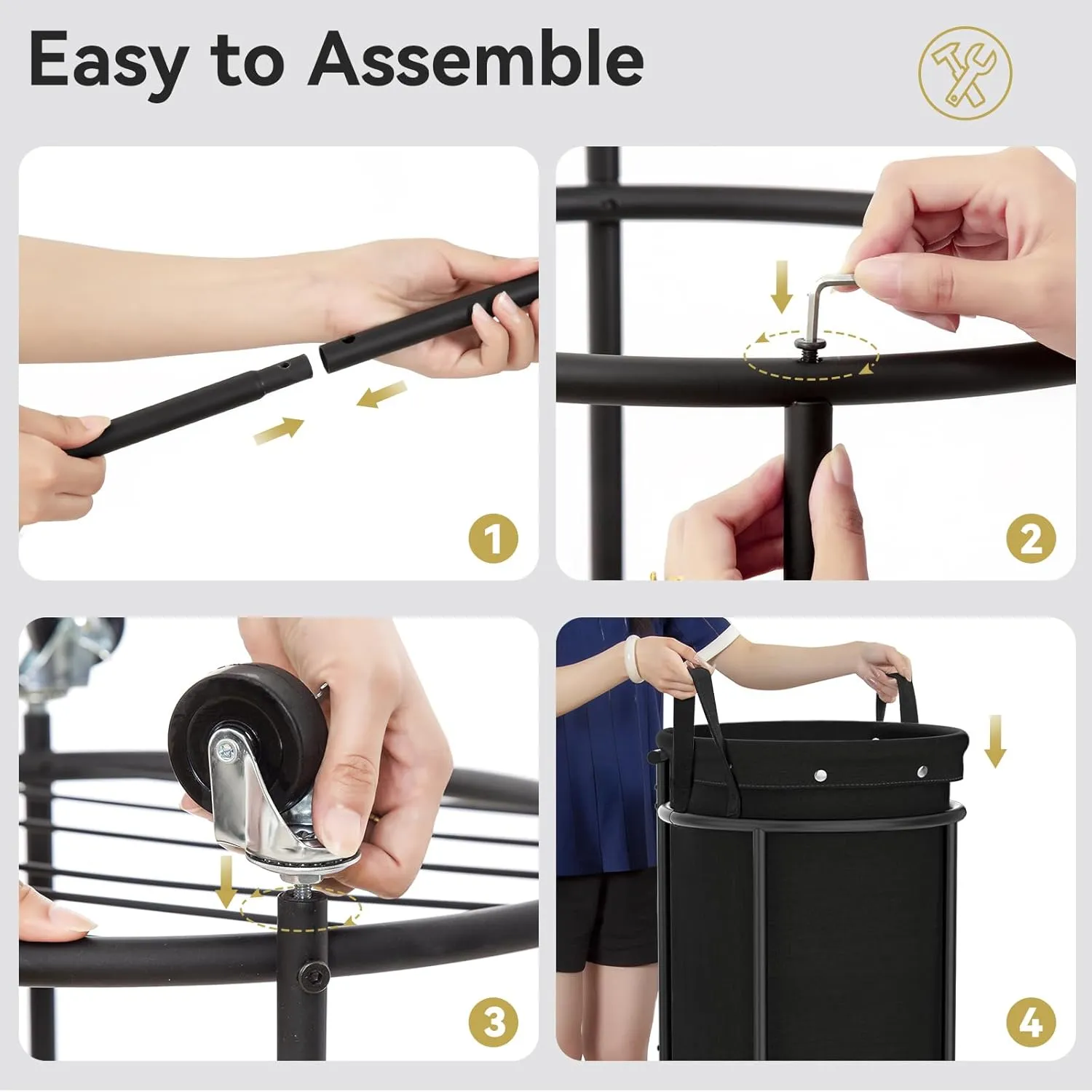 Easy to Assemble

1

2

3

4